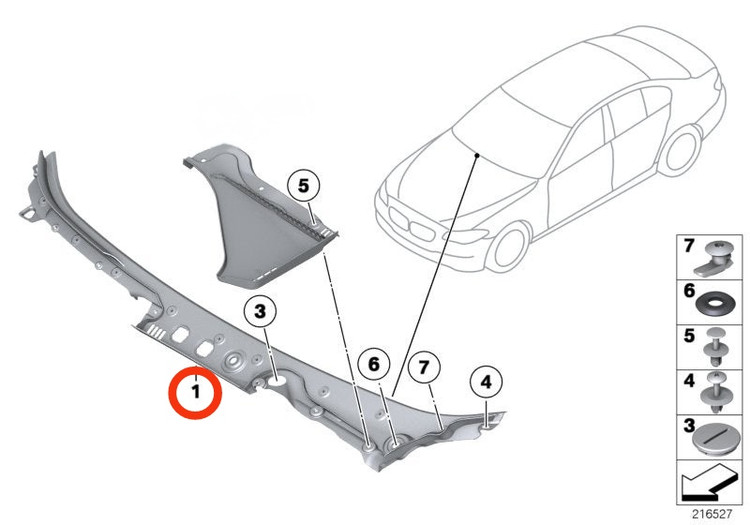 5
3
1
6
7
4
7
6
5
4
3
216527